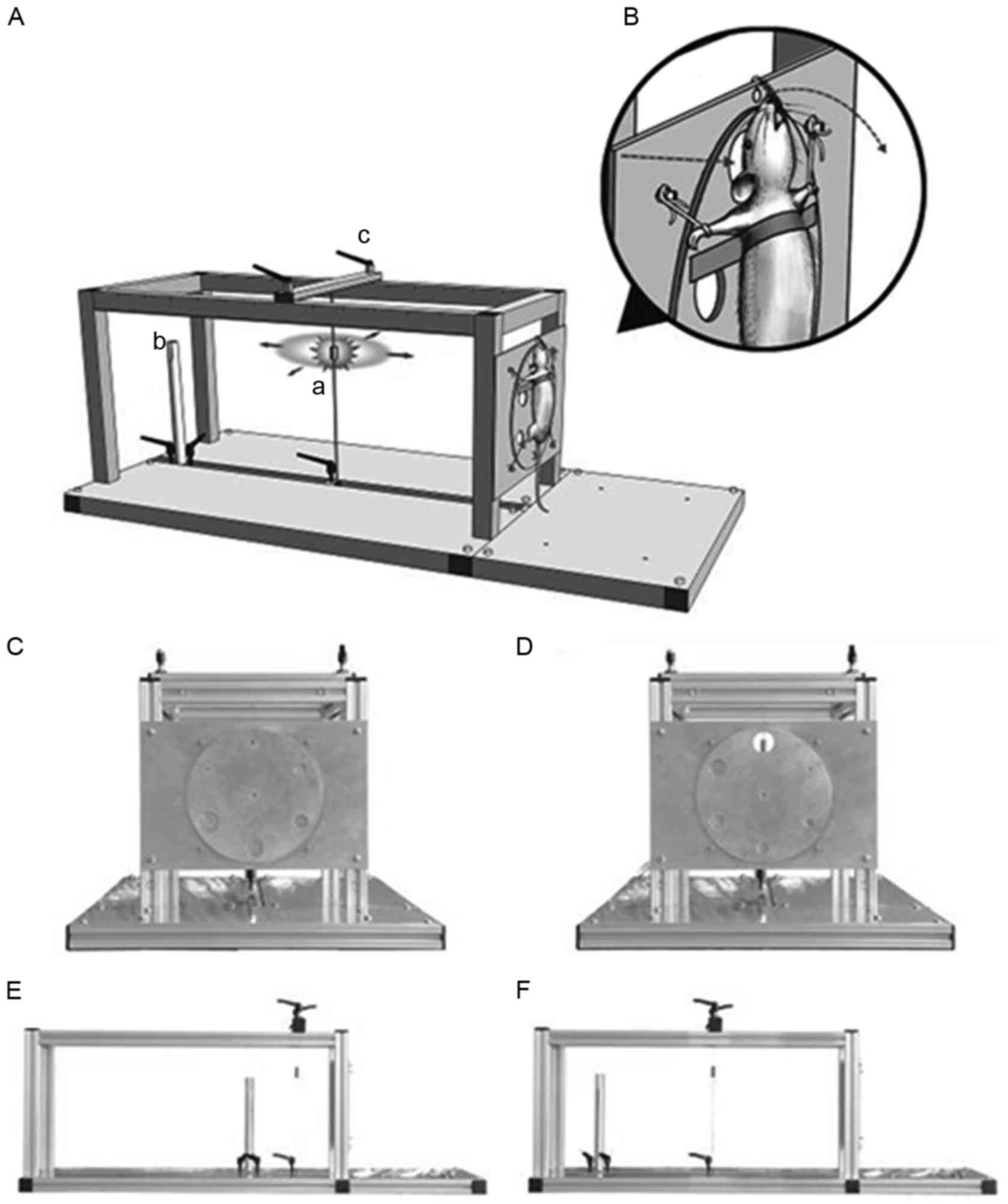 A
B
c
b
a
C
D
E
F