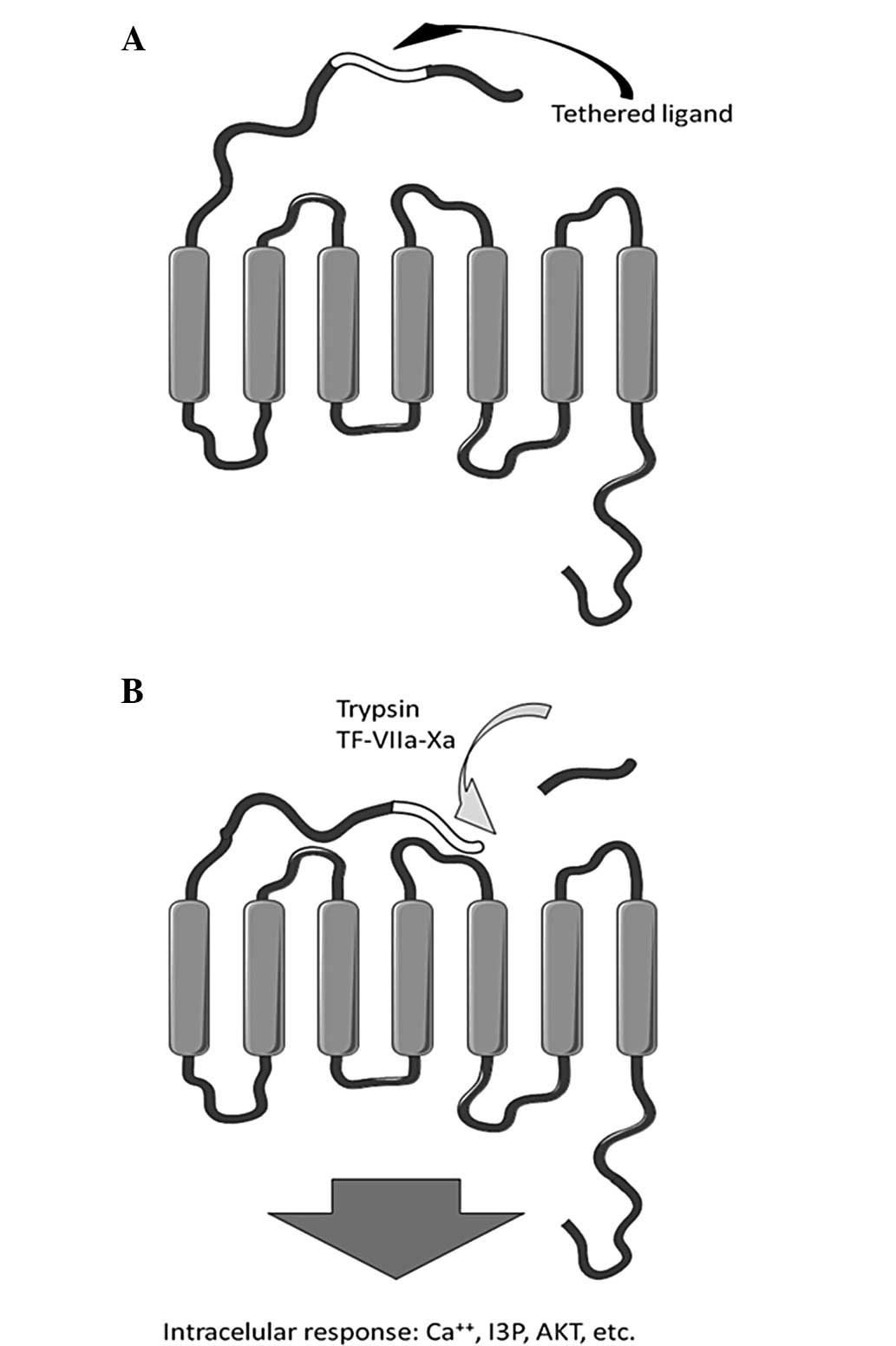 A

Tethered ligand

B

Trypsin
TF-VIIa-Xa

Intracelular response: $Ca^{++}$, I3P, AKT, etc.