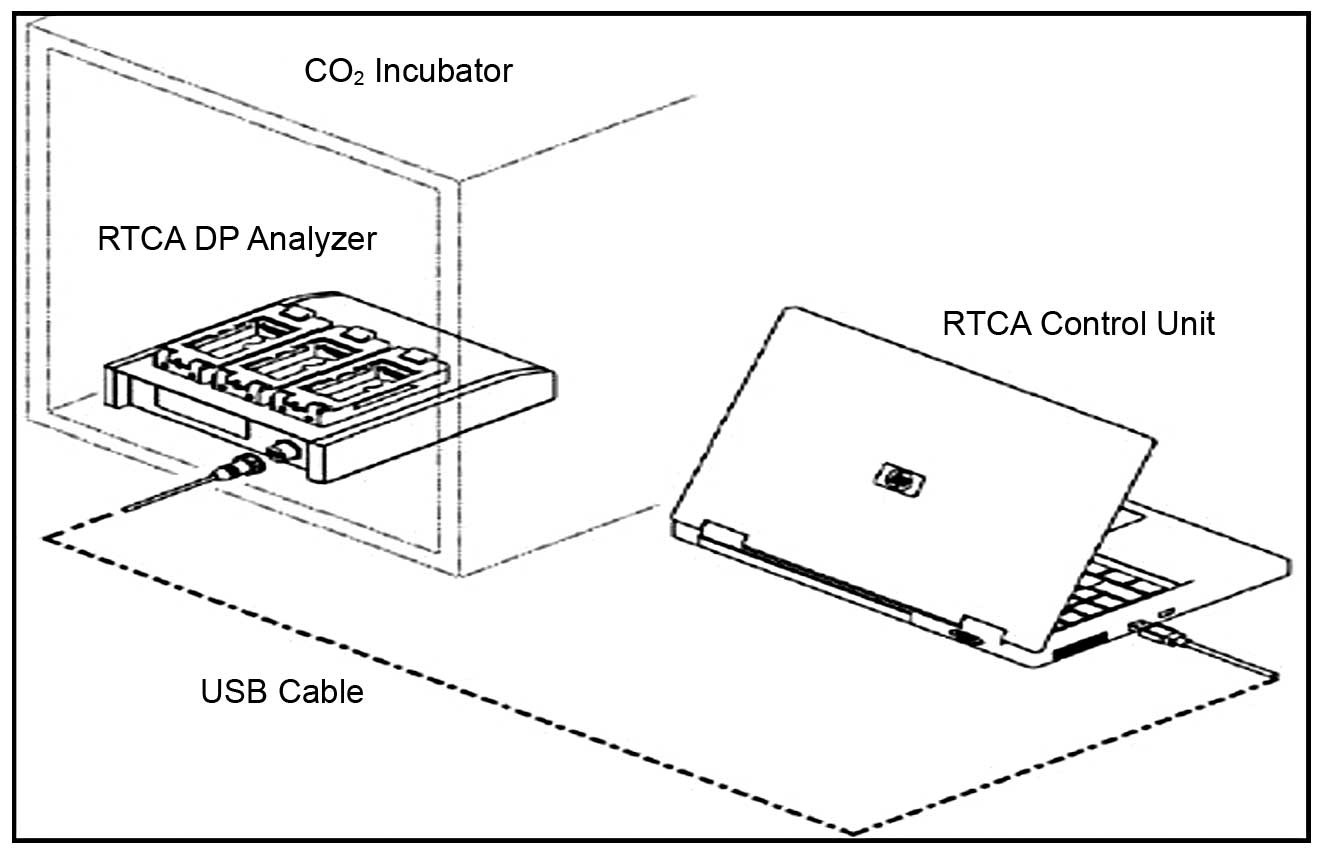 $CO_2$ Incubator

RTCA DP Analyzer

RTCA Control Unit

USB Cable