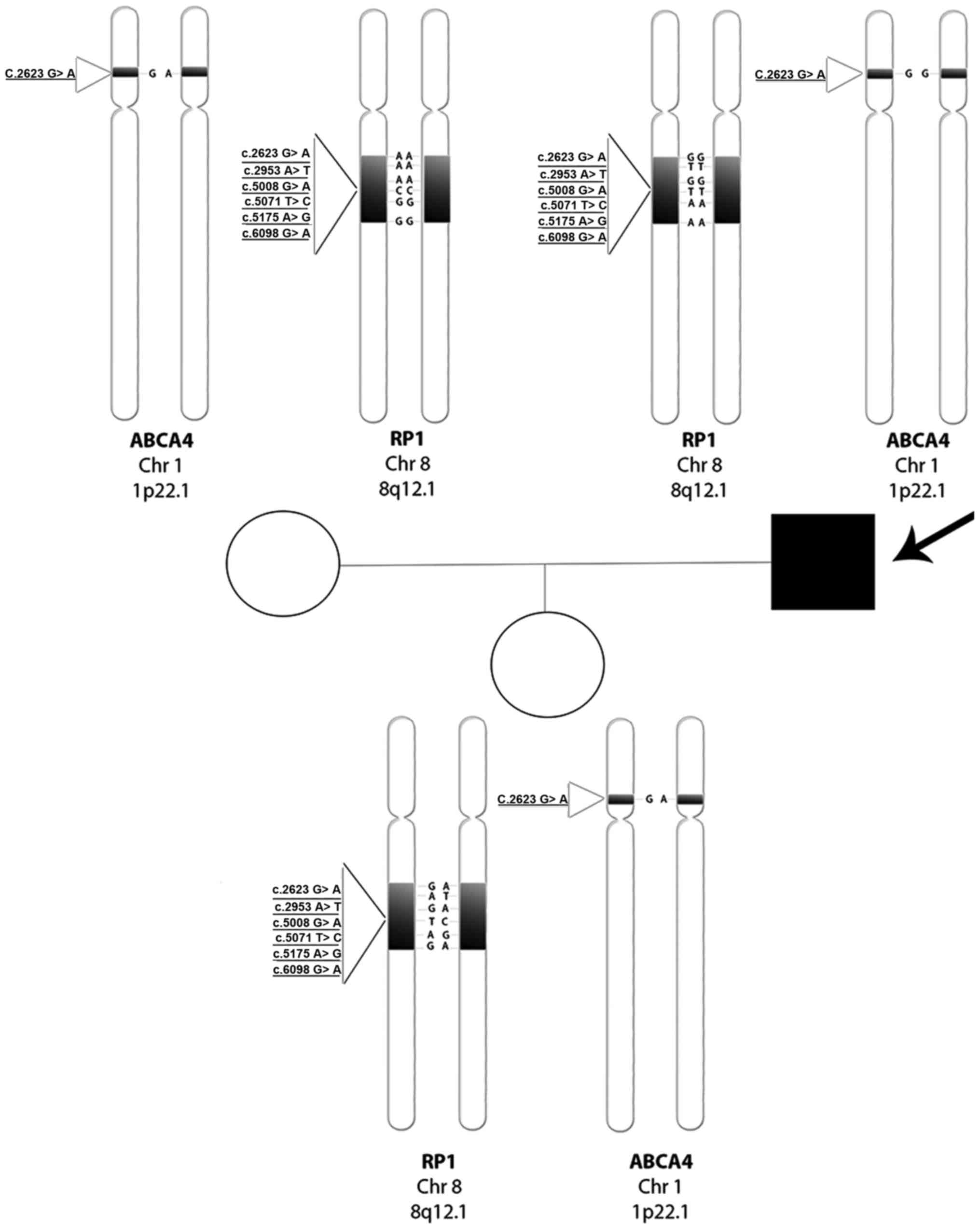 C.2623 G> A
G A

ABCA4
Chr 1
1p22.1

c.2623 G> A
c.2953 A> T
c.5008 G> A
c.5071 T> C
c.5175 A> G
c.6098 G> A
A A
A A
A A
C C
G G
G G

RP1
Chr 8
8q12.1

c.2623 G> A
c.2953 A> T
c.5008 G> A
c.5071 T> C
c.5175 A> G
c.6098 G> A
G G
T T
G G
T T
A A
A A

RP1
Chr 8
8q12.1

C.2623 G> A
G G

ABCA4
Chr 1
1p22.1

c.2623 G> A
c.2953 A> T
c.5008 G> A
c.5071 T> C
c.5175 A> G
c.6098 G> A
G A
A T
G A
T C
A G
G A

RP1
Chr 8
8q12.1

C.2623 G> A
G A

ABCA4
Chr 1
1p22.1