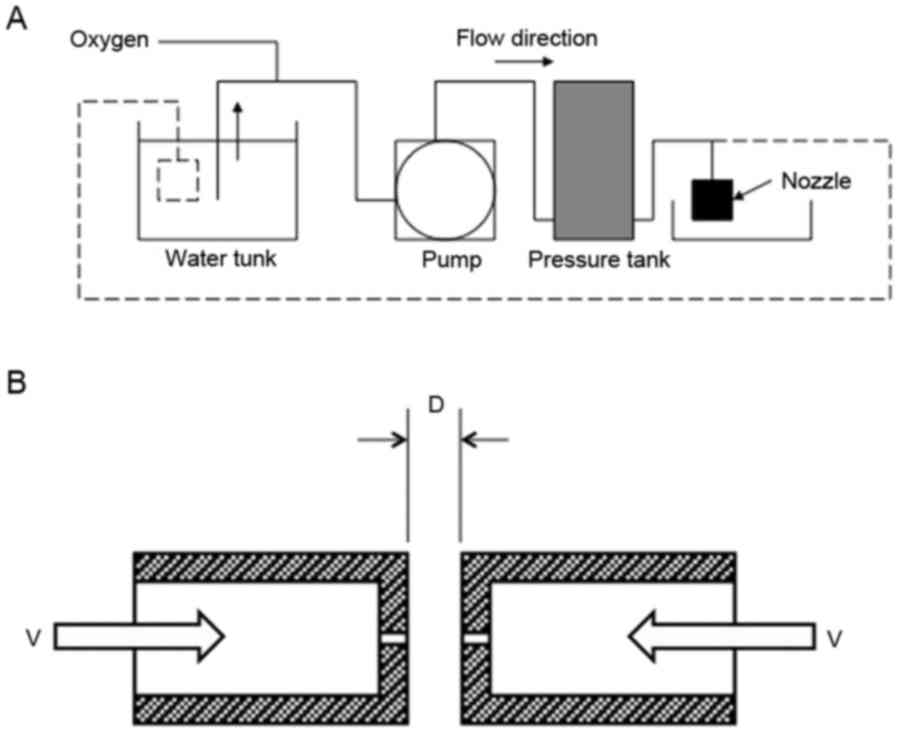 A

Oxygen

Flow direction

Nozzle

Water tunk

Pump

Pressure tank

B

D

V

V