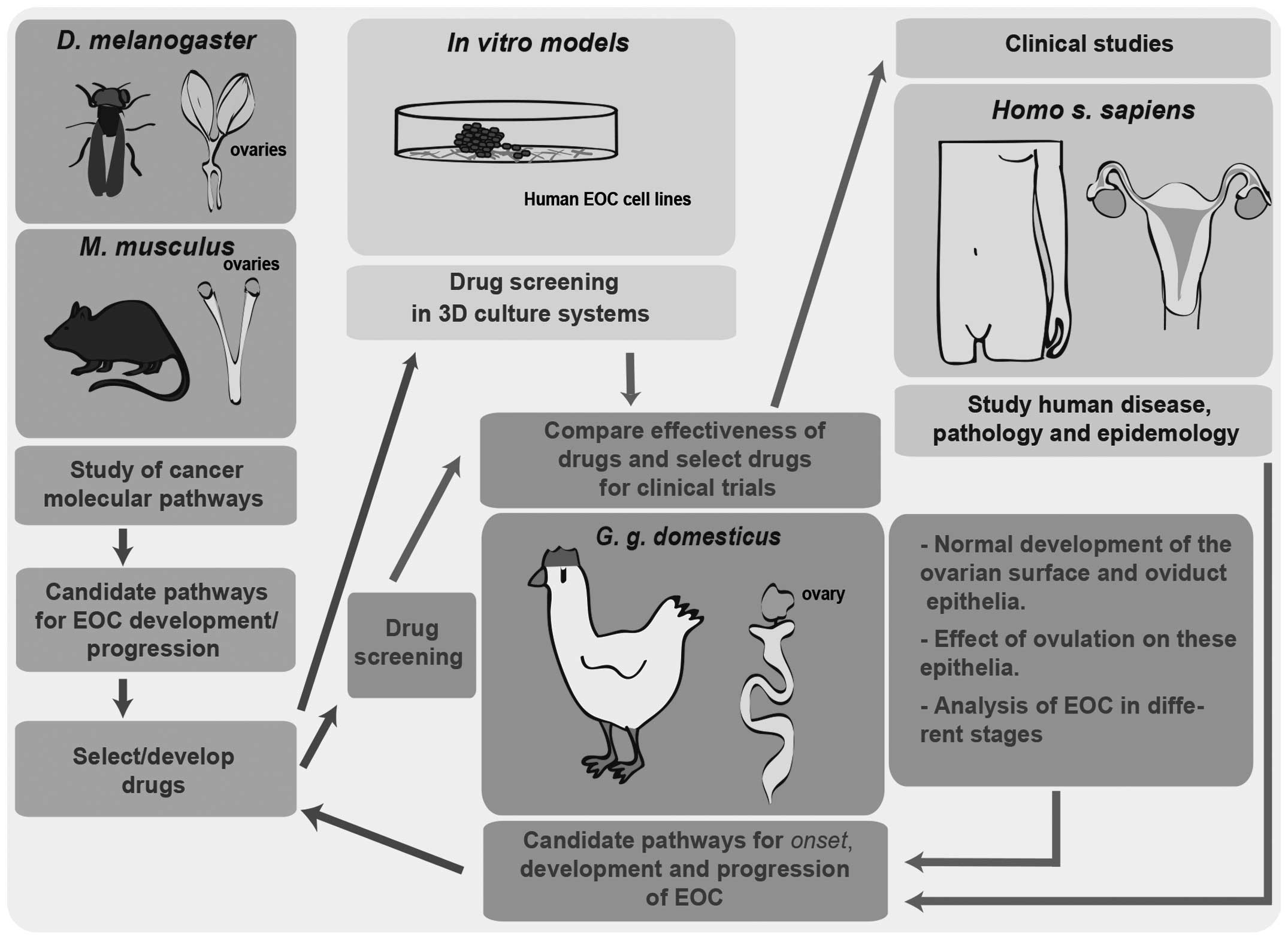 D. melanogaster

ovaries

M. musculus

ovaries

Study of cancer molecular pathways

Candidate pathways for EOC development/ progression

Select/develop drugs

In vitro models

Human EOC cell lines

Drug screening in 3D culture systems

Drug screening

Compare effectiveness of drugs and select drugs for clinical trials

G. g. domesticus

ovary

Candidate pathways for onset, development and progression of EOC

Clinical studies

Homo s. sapiens

Study human disease, pathology and epidemology

- Normal development of the ovarian surface and oviduct epithelia.

- Effect of ovulation on these epithelia.

- Analysis of EOC in different stages