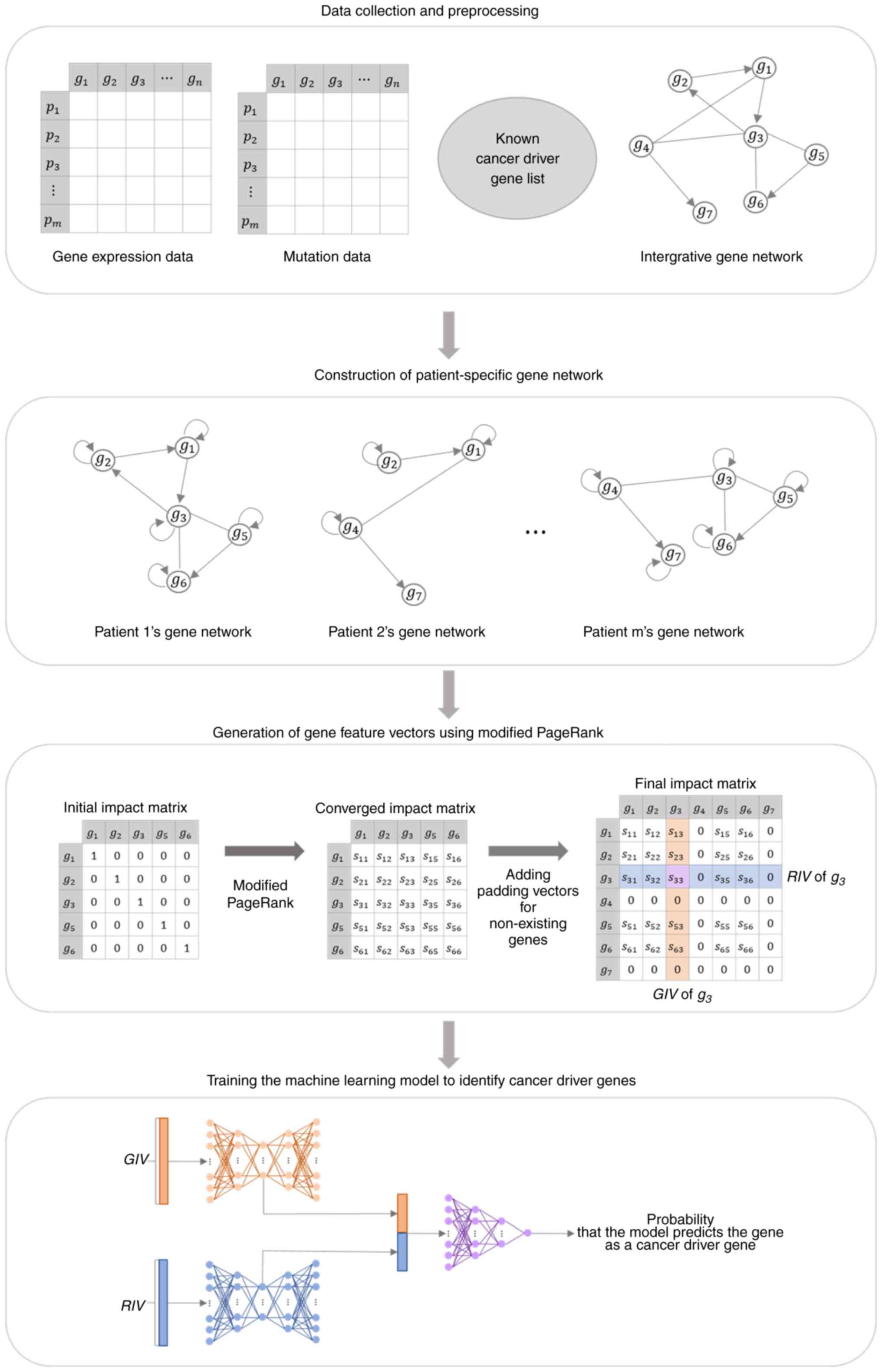 Data collection and preprocessing

| | $g_1$ | $g_2$ | $g_3$ | $\cdots$ | $g_n$ |
|---|---|---|---|---|---|
| $p_1$ | | | | | |
| $p_2$ | | | | | |
| $p_3$ | | | | | |
| $\vdots$ | | | | | |
| $p_m$ | | | | | |

Gene expression data

| | $g_1$ | $g_2$ | $g_3$ | $\cdots$ | $g_n$ |
|---|---|---|---|---|---|
| $p_1$ | | | | | |
| $p_2$ | | | | | |
| $p_3$ | | | | | |
| $\vdots$ | | | | | |
| $p_m$ | | | | | |

Mutation data

Known cancer driver gene list

$g_1$ $g_2$ $g_3$ $g_4$ $g_5$ $g_6$ $g_7$

Intergrative gene network

Construction of patient-specific gene network

$g_1$ $g_2$ $g_3$ $g_5$ $g_6$

Patient 1's gene network

$g_1$ $g_2$ $g_4$ $g_7$

Patient 2's gene network

...

$g_3$ $g_4$ $g_5$ $g_6$ $g_7$

Patient m's gene network

Generation of gene feature vectors using modified PageRank

Initial impact matrix

| | $g_1$ | $g_2$ | $g_3$ | $g_5$ | $g_6$ |
|---|---|---|---|---|---|
| $g_1$ | 1 | 0 | 0 | 0 | 0 |
| $g_2$ | 0 | 1 | 0 | 0 | 0 |
| $g_3$ | 0 | 0 | 1 | 0 | 0 |
| $g_5$ | 0 | 0 | 0 | 1 | 0 |
| $g_6$ | 0 | 0 | 0 | 0 | 1 |

Modified PageRank

Converged impact matrix

| | $g_1$ | $g_2$ | $g_3$ | $g_5$ | $g_6$ |
|---|---|---|---|---|---|
| $g_1$ | $s_{11}$ | $s_{12}$ | $s_{13}$ | $s_{15}$ | $s_{16}$ |
| $g_2$ | $s_{21}$ | $s_{22}$ | $s_{23}$ | $s_{25}$ | $s_{26}$ |
| $g_3$ | $s_{31}$ | $s_{32}$ | $s_{33}$ | $s_{35}$ | $s_{36}$ |
| $g_5$ | $s_{51}$ | $s_{52}$ | $s_{53}$ | $s_{55}$ | $s_{56}$ |
| $g_6$ | $s_{61}$ | $s_{62}$ | $s_{63}$ | $s_{65}$ | $s_{66}$ |

Adding padding vectors for non-existing genes

Final impact matrix

| | $g_1$ | $g_2$ | $g_3$ | $g_4$ | $g_5$ | $g_6$ | $g_7$ |
|---|---|---|---|---|---|---|---|
| $g_1$ | $s_{11}$ | $s_{12}$ | $s_{13}$ | 0 | $s_{15}$ | $s_{16}$ | 0 |
| $g_2$ | $s_{21}$ | $s_{22}$ | $s_{23}$ | 0 | $s_{25}$ | $s_{26}$ | 0 |
| $g_3$ | $s_{31}$ | $s_{32}$ | $s_{33}$ | 0 | $s_{35}$ | $s_{36}$ | 0 |
| $g_4$ | 0 | 0 | 0 | 0 | 0 | 0 | 0 |
| $g_5$ | $s_{51}$ | $s_{52}$ | $s_{53}$ | 0 | $s_{55}$ | $s_{56}$ | 0 |
| $g_6$ | $s_{61}$ | $s_{62}$ | $s_{63}$ | 0 | $s_{65}$ | $s_{66}$ | 0 |
| $g_7$ | 0 | 0 | 0 | 0 | 0 | 0 | 0 |

RIV of $g_3$

GIV of $g_3$

Training the machine learning model to identify cancer driver genes

GIV

RIV

Probability that the model predicts the gene as a cancer driver gene