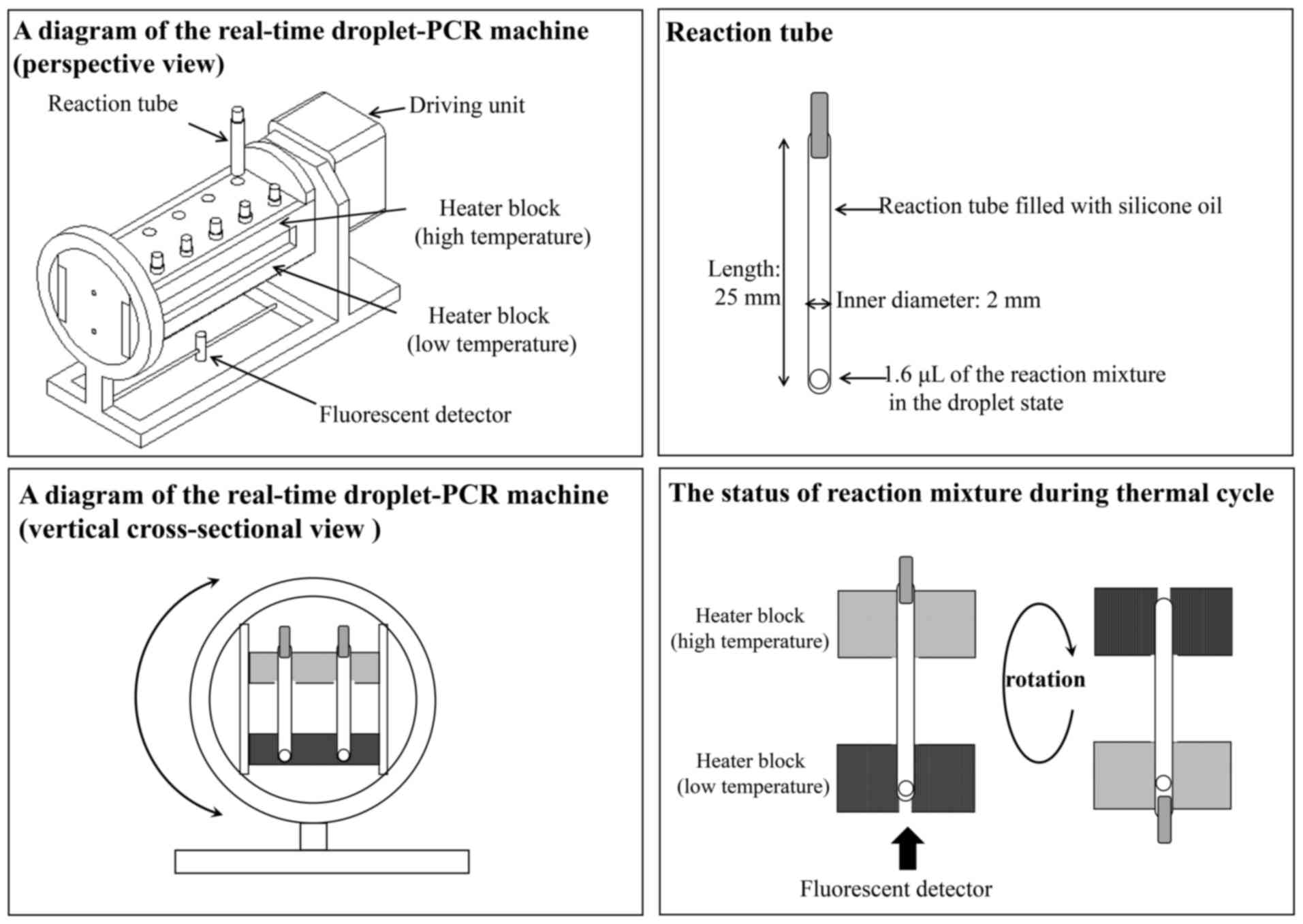 A diagram of the real-time droplet-PCR machine (perspective view)

Reaction tube

Driving unit

Heater block (high temperature)

Heater block (low temperature)

Fluorescent detector

Reaction tube

Reaction tube filled with silicone oil

Length: 25 mm

Inner diameter: 2 mm

1.6 μL of the reaction mixture in the droplet state

A diagram of the real-time droplet-PCR machine (vertical cross-sectional view )

The status of reaction mixture during thermal cycle

Heater block (high temperature)

rotation

Heater block (low temperature)

Fluorescent detector