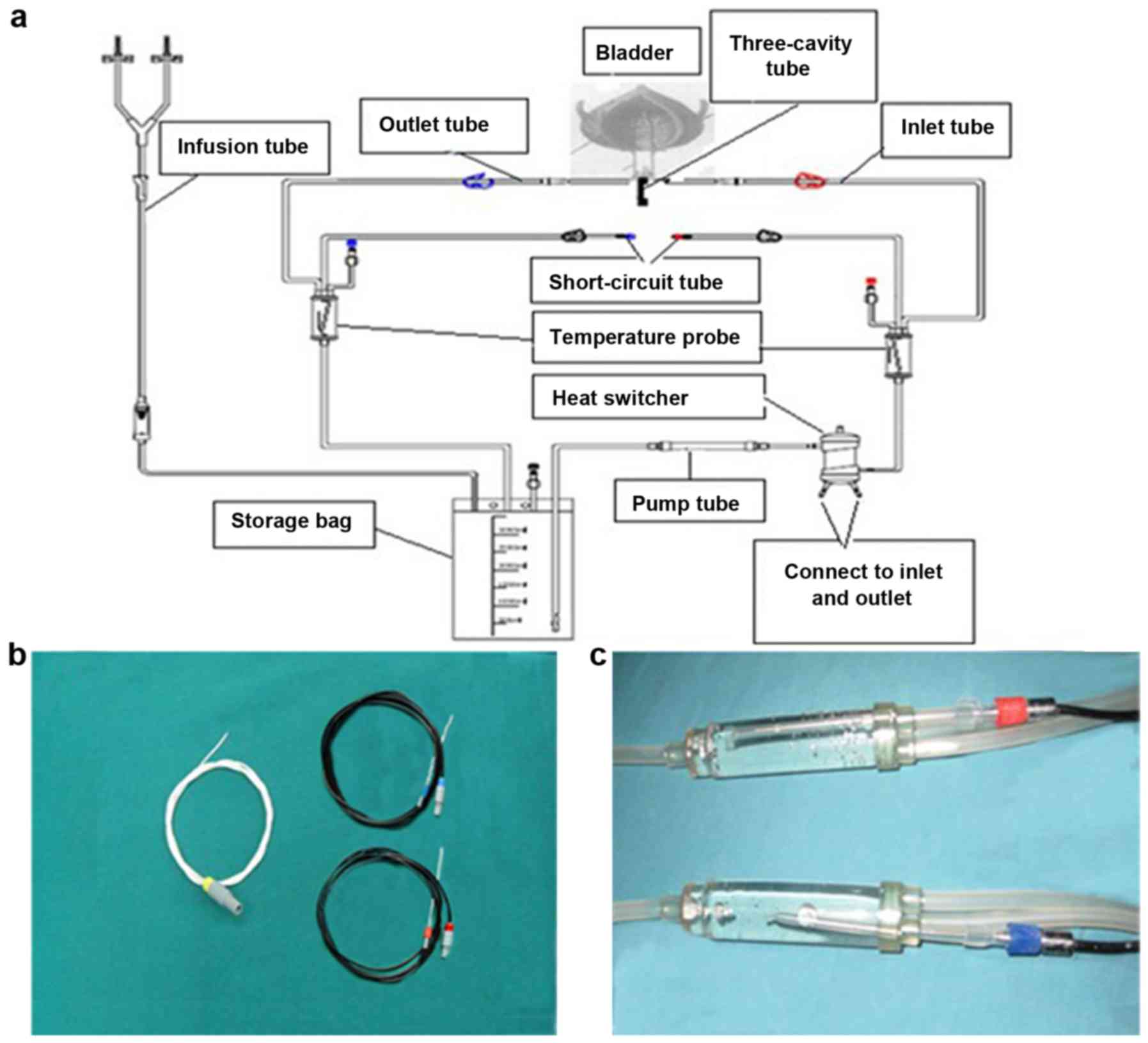 a

Bladder

Three-cavity tube

Outlet tube

Inlet tube

Infusion tube

Short-circuit tube

Temperature probe

Heat switcher

Pump tube

Storage bag

Connect to inlet and outlet

b

c